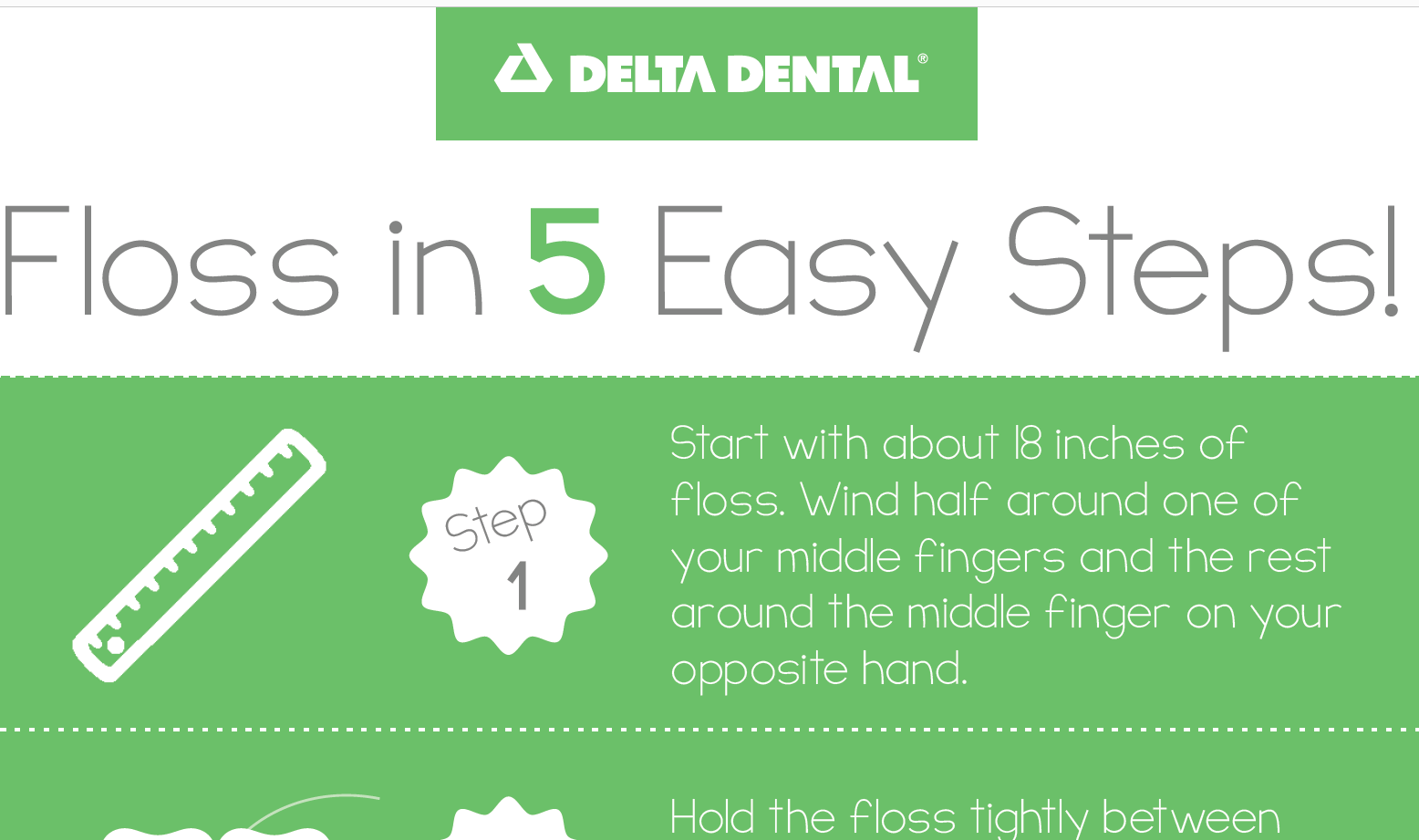 DELTA DENTAL®

Floss in 5 Easy Steps!

Step 1

Start with about 18 inches of floss. Wind half around one of your middle fingers and the rest around the middle finger on your opposite hand.

Hold the floss tightly between