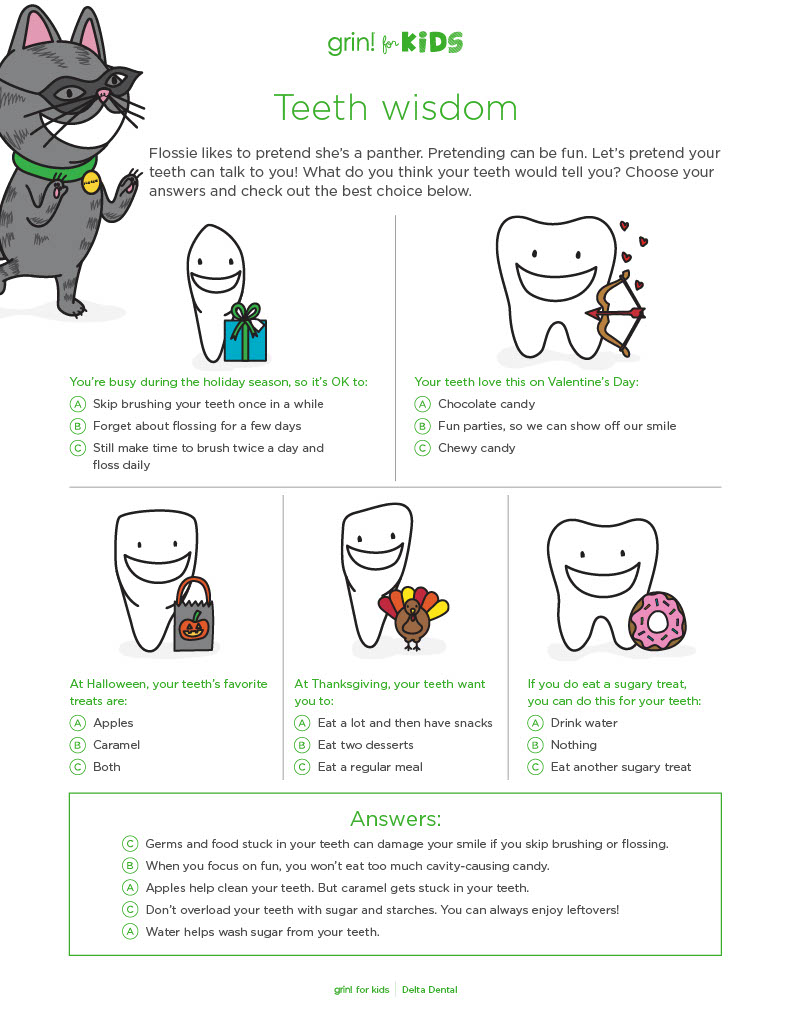 grin! for KIDS

Teeth wisdom

Flossie likes to pretend she's a panther. Pretending can be fun. Let's pretend your teeth can talk to you! What do you think your teeth would tell you? Choose your answers and check out the best choice below.

You're busy during the holiday season, so it's OK to:
A Skip brushing your teeth once in a while
B Forget about flossing for a few days
C Still make time to brush twice a day and floss daily

Your teeth love this on Valentine's Day:
A Chocolate candy
B Fun parties, so we can show off our smile
C Chewy candy

At Halloween, your teeth's favorite treats are:
A Apples
B Caramel
C Both

At Thanksgiving, your teeth want you to:
A Eat a lot and then have snacks
B Eat two desserts
C Eat a regular meal

If you do eat a sugary treat, you can do this for your teeth:
A Drink water
B Nothing
C Eat another sugary treat

Answers:
C Germs and food stuck in your teeth can damage your smile if you skip brushing or flossing.
B When you focus on fun, you won't eat too much cavity-causing candy.
A Apples help clean your teeth. But caramel gets stuck in your teeth.
C Don't overload your teeth with sugar and starches. You can always enjoy leftovers!
A Water helps wash sugar from your teeth.

grin! for kids | Delta Dental